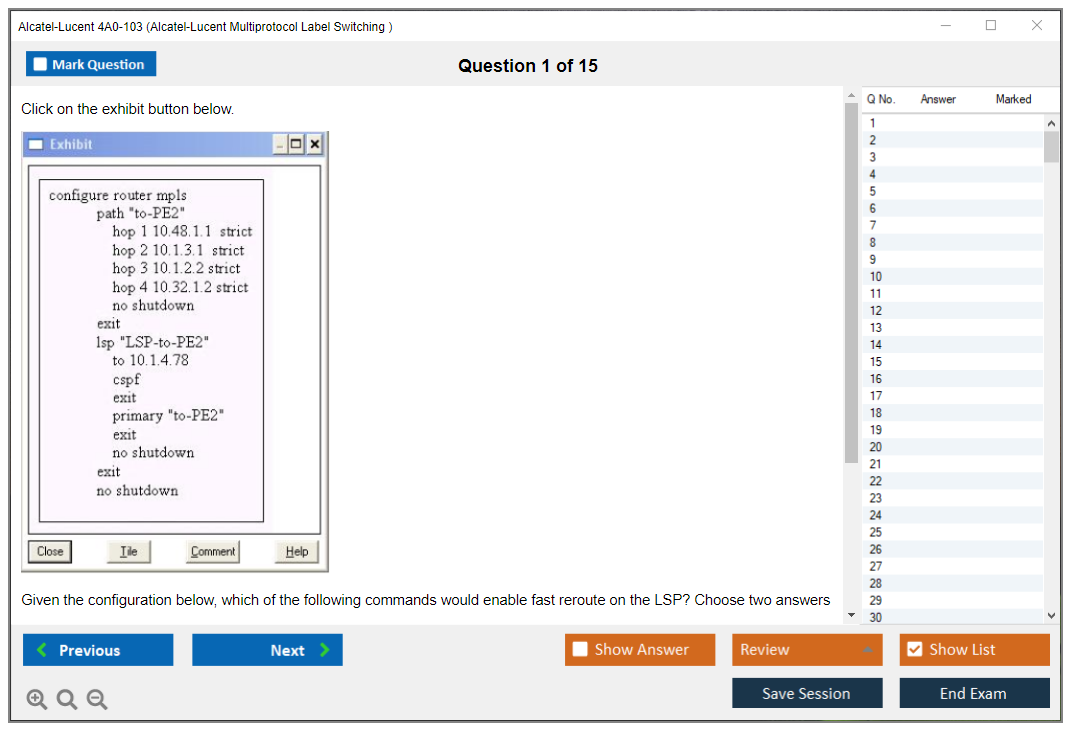 Alcatel-Lucent 4A0-103 (Alcatel-Lucent Multiprotocol Label Switching )

Mark Question

Question 1 of 15

Click on the exhibit button below.

Exhibit

configure router mpls
path "to-PE2"
hop 1 10.48.1.1 strict
hop 2 10.1.3.1 strict
hop 3 10.1.2.2 strict
hop 4 10.32.1.2 strict
no shutdown
exit
lsp "LSP-to-PE2"
to 10.1.4.78
cspf
exit
primary "to-PE2"
exit
no shutdown
exit
no shutdown

Close Tile Comment Help

Given the configuration below, which of the following commands would enable fast reroute on the LSP? Choose two answers

| Q No. | Answer | Marked |
|---|---|---|
| 1 | | |
| 2 | | |
| 3 | | |
| 4 | | |
| 5 | | |
| 6 | | |
| 7 | | |
| 8 | | |
| 9 | | |
| 10 | | |
| 11 | | |
| 12 | | |
| 13 | | |
| 14 | | |
| 15 | | |
| 16 | | |
| 17 | | |
| 18 | | |
| 19 | | |
| 20 | | |
| 21 | | |
| 22 | | |
| 23 | | |
| 24 | | |
| 25 | | |
| 26 | | |
| 27 | | |
| 28 | | |
| 29 | | |
| 30 | | |

Previous Next Show Answer Review Show List

Save Session End Exam