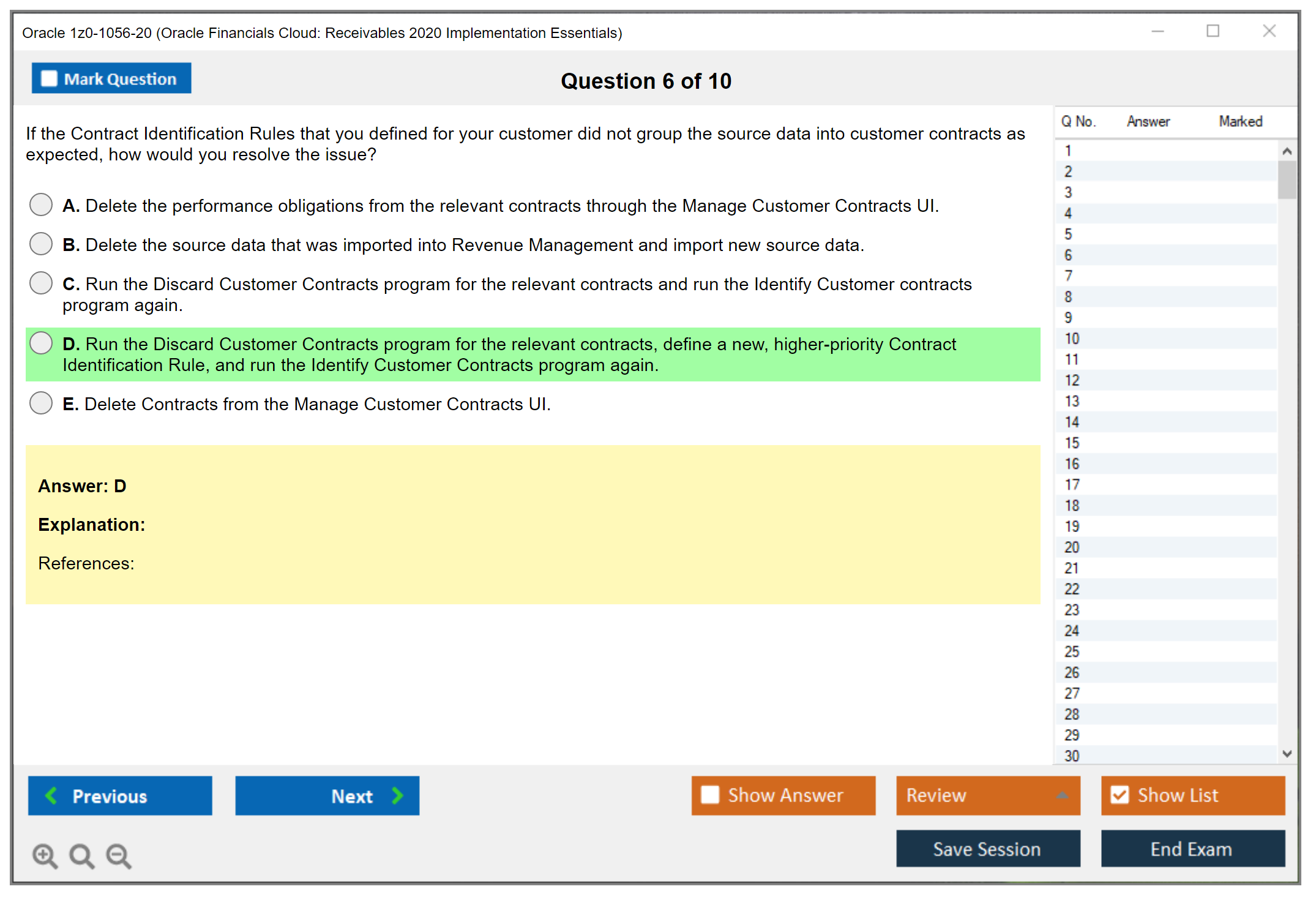 Oracle 1z0-1056-20 (Oracle Financials Cloud: Receivables 2020 Implementation Essentials)

Mark Question

Question 6 of 10

If the Contract Identification Rules that you defined for your customer did not group the source data into customer contracts as expected, how would you resolve the issue?

A. Delete the performance obligations from the relevant contracts through the Manage Customer Contracts UI.

B. Delete the source data that was imported into Revenue Management and import new source data.

C. Run the Discard Customer Contracts program for the relevant contracts and run the Identify Customer contracts program again.

D. Run the Discard Customer Contracts program for the relevant contracts, define a new, higher-priority Contract Identification Rule, and run the Identify Customer Contracts program again.

E. Delete Contracts from the Manage Customer Contracts UI.

Answer: D

Explanation:

References:

| Q No. | Answer | Marked |
|---|---|---|
| 1 | | |
| 2 | | |
| 3 | | |
| 4 | | |
| 5 | | |
| 6 | | |
| 7 | | |
| 8 | | |
| 9 | | |
| 10 | | |
| 11 | | |
| 12 | | |
| 13 | | |
| 14 | | |
| 15 | | |
| 16 | | |
| 17 | | |
| 18 | | |
| 19 | | |
| 20 | | |
| 21 | | |
| 22 | | |
| 23 | | |
| 24 | | |
| 25 | | |
| 26 | | |
| 27 | | |
| 28 | | |
| 29 | | |
| 30 | | |

Previous

Next

Show Answer

Review

Show List

Save Session

End Exam