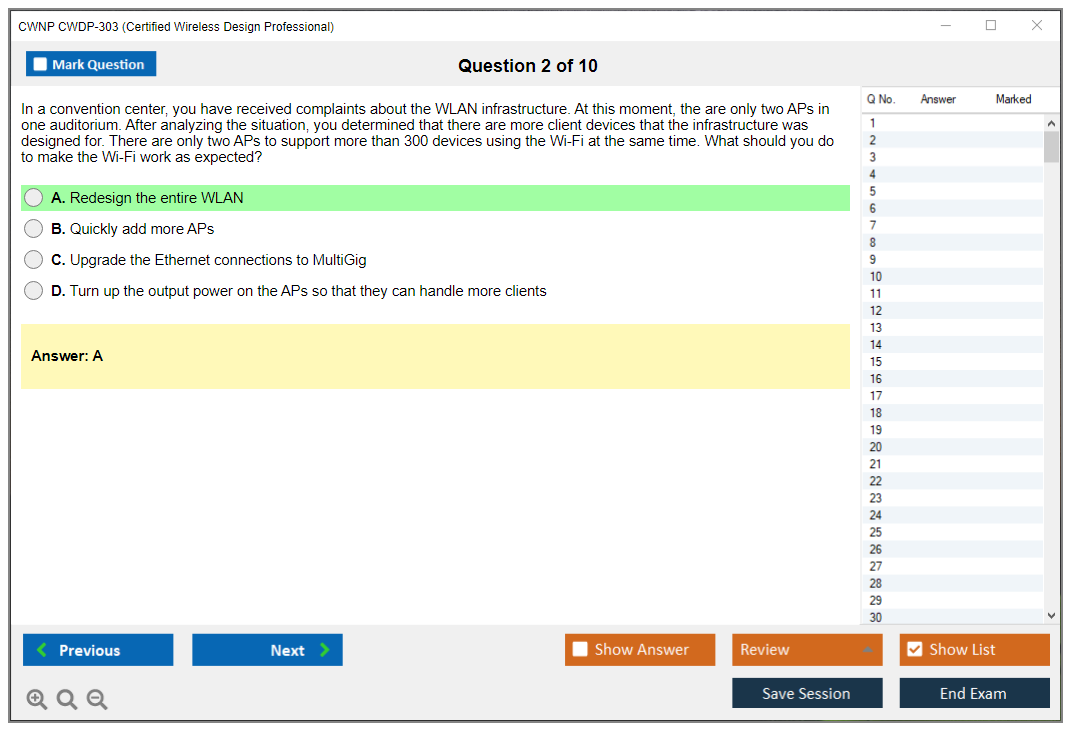 CWNP CWDP-303 (Certified Wireless Design Professional)

Mark Question

Question 2 of 10

In a convention center, you have received complaints about the WLAN infrastructure. At this moment, the are only two APs in one auditorium. After analyzing the situation, you determined that there are more client devices that the infrastructure was designed for. There are only two APs to support more than 300 devices using the Wi-Fi at the same time. What should you do to make the Wi-Fi work as expected?

A. Redesign the entire WLAN

B. Quickly add more APs

C. Upgrade the Ethernet connections to MultiGig

D. Turn up the output power on the APs so that they can handle more clients

Answer: A

| Q No. | Answer | Marked |
|---|---|---|
| 1 | | |
| 2 | | |
| 3 | | |
| 4 | | |
| 5 | | |
| 6 | | |
| 7 | | |
| 8 | | |
| 9 | | |
| 10 | | |
| 11 | | |
| 12 | | |
| 13 | | |
| 14 | | |
| 15 | | |
| 16 | | |
| 17 | | |
| 18 | | |
| 19 | | |
| 20 | | |
| 21 | | |
| 22 | | |
| 23 | | |
| 24 | | |
| 25 | | |
| 26 | | |
| 27 | | |
| 28 | | |
| 29 | | |
| 30 | | |

Previous

Next

Show Answer

Review

Show List

Save Session

End Exam