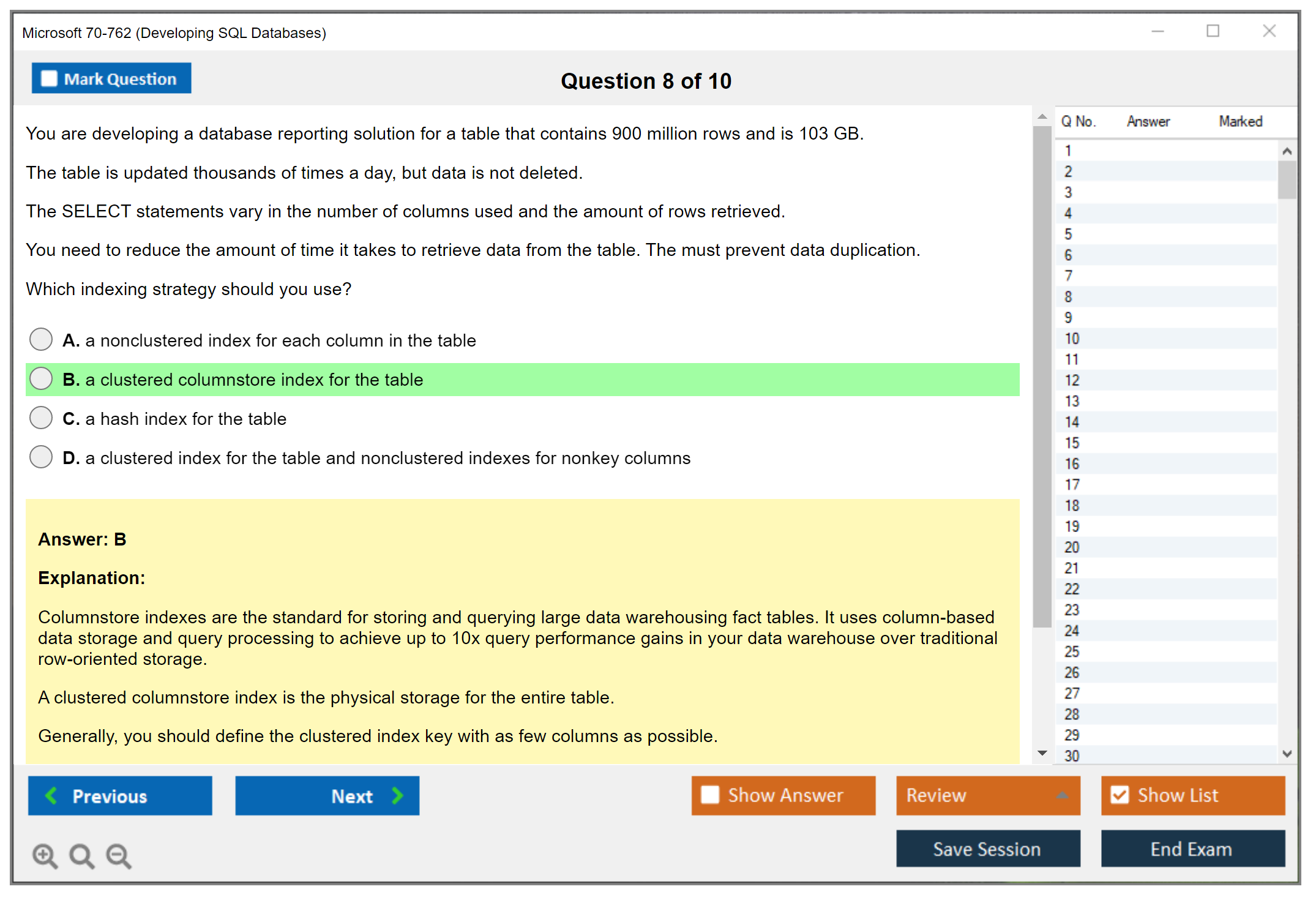 Microsoft 70-762 (Developing SQL Databases)

Mark Question

Question 8 of 10

You are developing a database reporting solution for a table that contains 900 million rows and is 103 GB.

The table is updated thousands of times a day, but data is not deleted.

The SELECT statements vary in the number of columns used and the amount of rows retrieved.

You need to reduce the amount of time it takes to retrieve data from the table. The must prevent data duplication.

Which indexing strategy should you use?

A. a nonclustered index for each column in the table

B. a clustered columnstore index for the table

C. a hash index for the table

D. a clustered index for the table and nonclustered indexes for nonkey columns

Answer: B

Explanation:

Columnstore indexes are the standard for storing and querying large data warehousing fact tables. It uses column-based data storage and query processing to achieve up to 10x query performance gains in your data warehouse over traditional row-oriented storage.

A clustered columnstore index is the physical storage for the entire table.

Generally, you should define the clustered index key with as few columns as possible.

| Q No. | Answer | Marked |
|---|---|---|
| 1 | | |
| 2 | | |
| 3 | | |
| 4 | | |
| 5 | | |
| 6 | | |
| 7 | | |
| 8 | | |
| 9 | | |
| 10 | | |
| 11 | | |
| 12 | | |
| 13 | | |
| 14 | | |
| 15 | | |
| 16 | | |
| 17 | | |
| 18 | | |
| 19 | | |
| 20 | | |
| 21 | | |
| 22 | | |
| 23 | | |
| 24 | | |
| 25 | | |
| 26 | | |
| 27 | | |
| 28 | | |
| 29 | | |
| 30 | | |

Previous

Next

Show Answer

Review

Show List

Save Session

End Exam