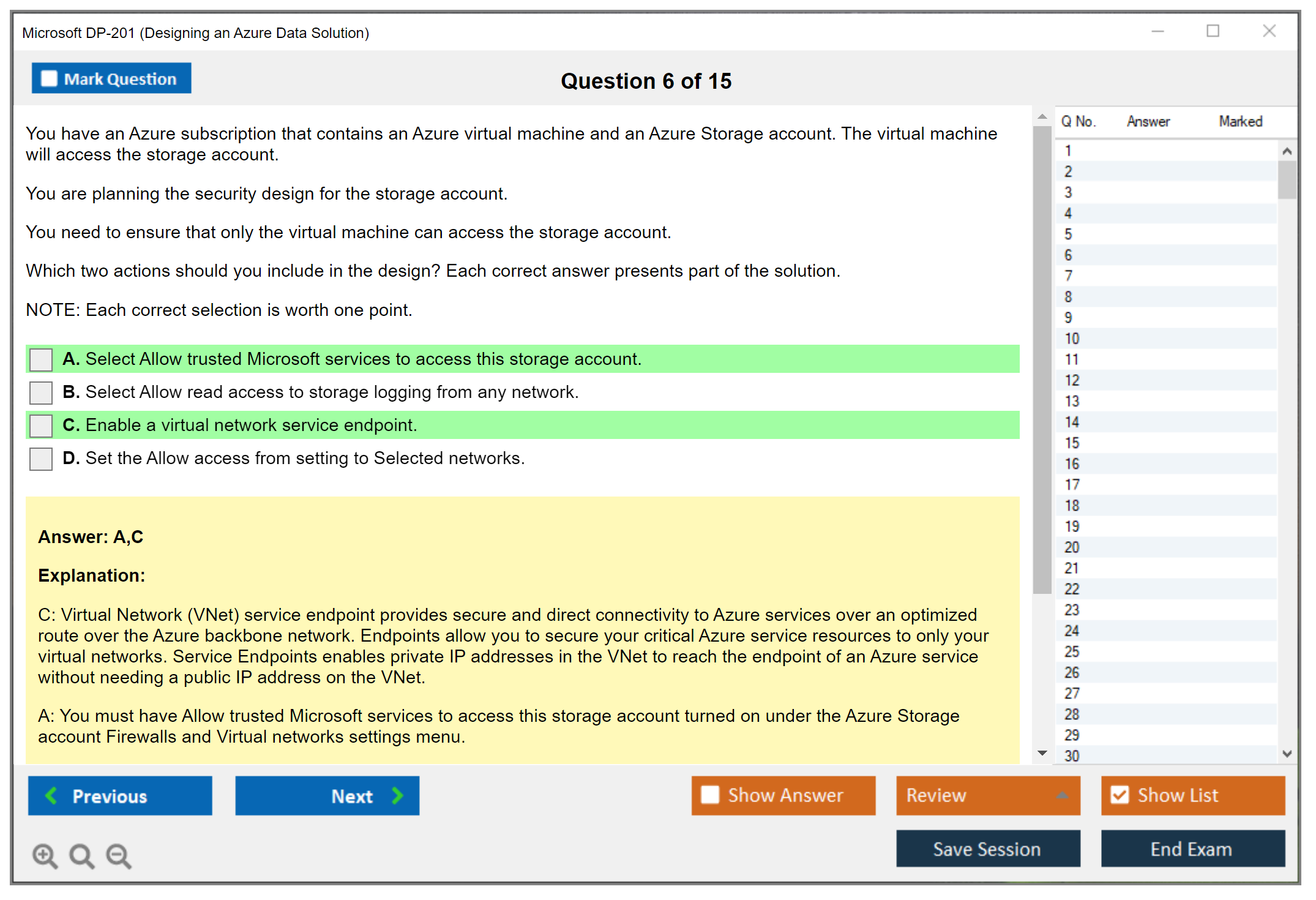 Microsoft DP-201 (Designing an Azure Data Solution)

Mark Question

Question 6 of 15

You have an Azure subscription that contains an Azure virtual machine and an Azure Storage account. The virtual machine will access the storage account.

You are planning the security design for the storage account.

You need to ensure that only the virtual machine can access the storage account.

Which two actions should you include in the design? Each correct answer presents part of the solution.

NOTE: Each correct selection is worth one point.

A. Select Allow trusted Microsoft services to access this storage account.

B. Select Allow read access to storage logging from any network.

C. Enable a virtual network service endpoint.

D. Set the Allow access from setting to Selected networks.

Answer: A,C

Explanation:

C: Virtual Network (VNet) service endpoint provides secure and direct connectivity to Azure services over an optimized route over the Azure backbone network. Endpoints allow you to secure your critical Azure service resources to only your virtual networks. Service Endpoints enables private IP addresses in the VNet to reach the endpoint of an Azure service without needing a public IP address on the VNet.

A: You must have Allow trusted Microsoft services to access this storage account turned on under the Azure Storage account Firewalls and Virtual networks settings menu.

| Q No. | Answer | Marked |
|---|---|---|
| 1 | | |
| 2 | | |
| 3 | | |
| 4 | | |
| 5 | | |
| 6 | | |
| 7 | | |
| 8 | | |
| 9 | | |
| 10 | | |
| 11 | | |
| 12 | | |
| 13 | | |
| 14 | | |
| 15 | | |
| 16 | | |
| 17 | | |
| 18 | | |
| 19 | | |
| 20 | | |
| 21 | | |
| 22 | | |
| 23 | | |
| 24 | | |
| 25 | | |
| 26 | | |
| 27 | | |
| 28 | | |
| 29 | | |
| 30 | | |

Previous
Next
Show Answer
Review
Show List
Save Session
End Exam