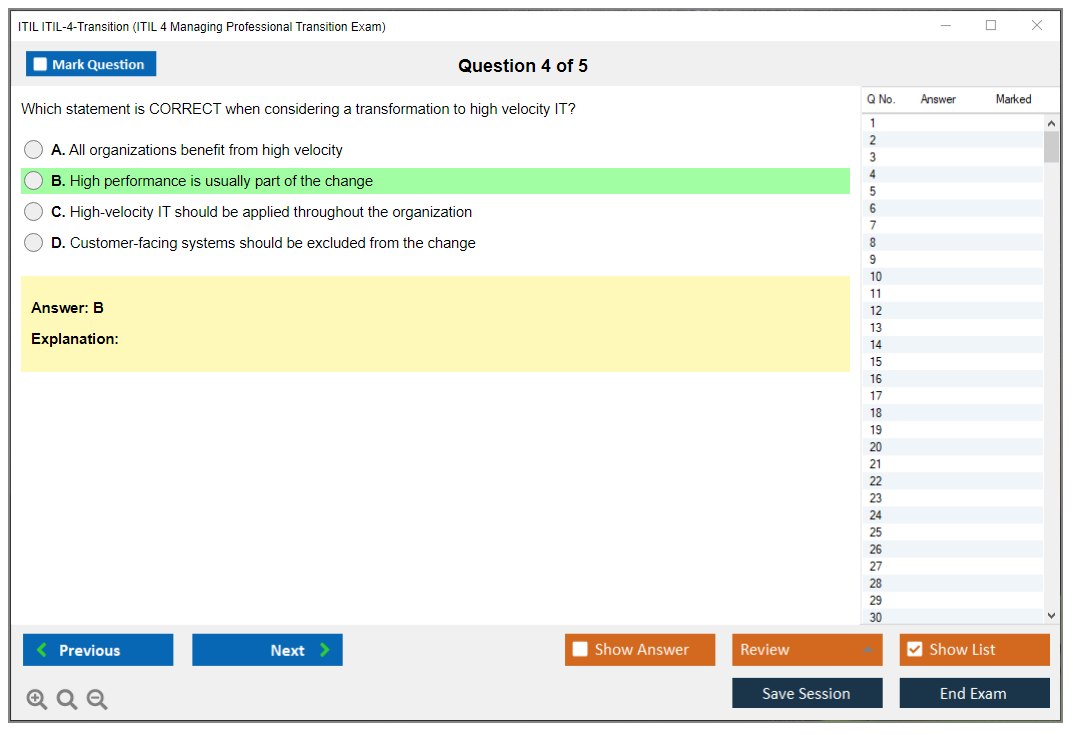 ITIL ITIL-4-Transition (ITIL 4 Managing Professional Transition Exam)

Mark Question

Question 4 of 5

Which statement is CORRECT when considering a transformation to high velocity IT?

A. All organizations benefit from high velocity

B. High performance is usually part of the change

C. High-velocity IT should be applied throughout the organization

D. Customer-facing systems should be excluded from the change

Answer: B

Explanation:

| Q No. | Answer | Marked |
|---|---|---|
| 1 | | |
| 2 | | |
| 3 | | |
| 4 | | |
| 5 | | |
| 6 | | |
| 7 | | |
| 8 | | |
| 9 | | |
| 10 | | |
| 11 | | |
| 12 | | |
| 13 | | |
| 14 | | |
| 15 | | |
| 16 | | |
| 17 | | |
| 18 | | |
| 19 | | |
| 20 | | |
| 21 | | |
| 22 | | |
| 23 | | |
| 24 | | |
| 25 | | |
| 26 | | |
| 27 | | |
| 28 | | |
| 29 | | |
| 30 | | |

Previous

Next

Show Answer

Review

Show List

Save Session

End Exam