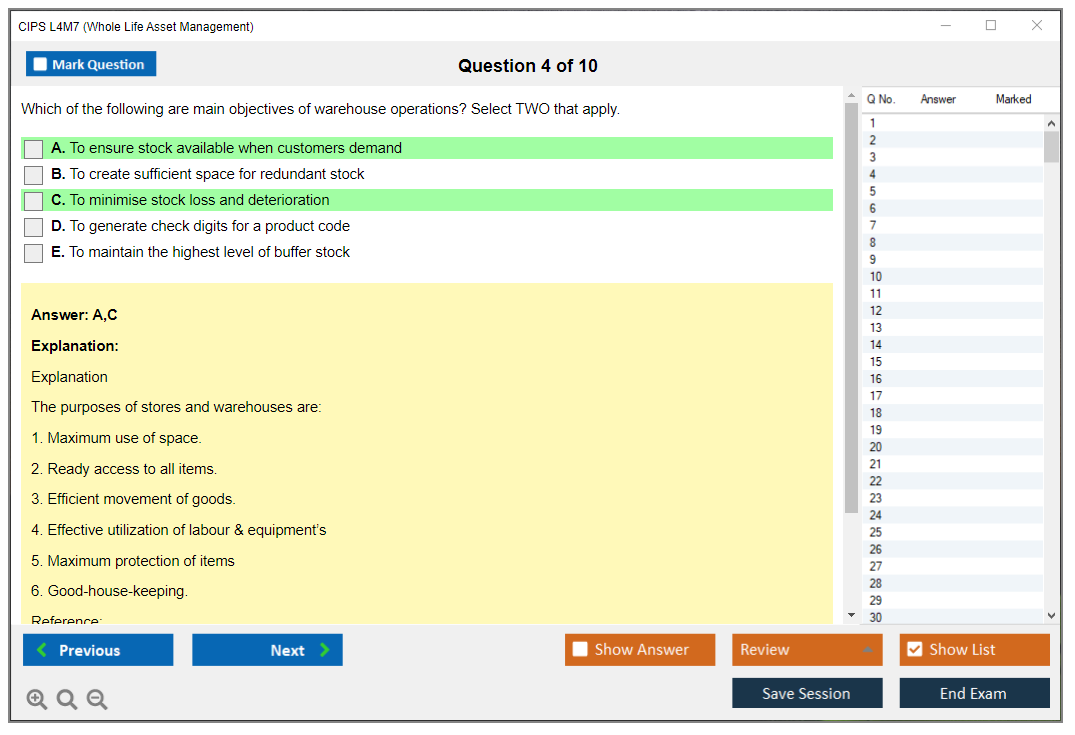 CIPS L4M7 (Whole Life Asset Management)

Mark Question

Question 4 of 10

Which of the following are main objectives of warehouse operations? Select TWO that apply.

A. To ensure stock available when customers demand

B. To create sufficient space for redundant stock

C. To minimise stock loss and deterioration

D. To generate check digits for a product code

E. To maintain the highest level of buffer stock

Answer: A,C

Explanation:

Explanation

The purposes of stores and warehouses are:

1. Maximum use of space.

2. Ready access to all items.

3. Efficient movement of goods.

4. Effective utilization of labour & equipment's

5. Maximum protection of items

6. Good-house-keeping.

Reference:

| Q No. | Answer | Marked |
|---|---|---|
| 1 | | |
| 2 | | |
| 3 | | |
| 4 | | |
| 5 | | |
| 6 | | |
| 7 | | |
| 8 | | |
| 9 | | |
| 10 | | |
| 11 | | |
| 12 | | |
| 13 | | |
| 14 | | |
| 15 | | |
| 16 | | |
| 17 | | |
| 18 | | |
| 19 | | |
| 20 | | |
| 21 | | |
| 22 | | |
| 23 | | |
| 24 | | |
| 25 | | |
| 26 | | |
| 27 | | |
| 28 | | |
| 29 | | |
| 30 | | |

Previous

Next

Show Answer

Review

Show List

Save Session

End Exam